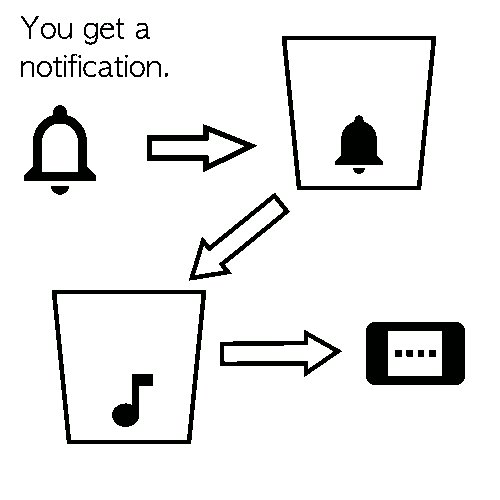 You get a notification.